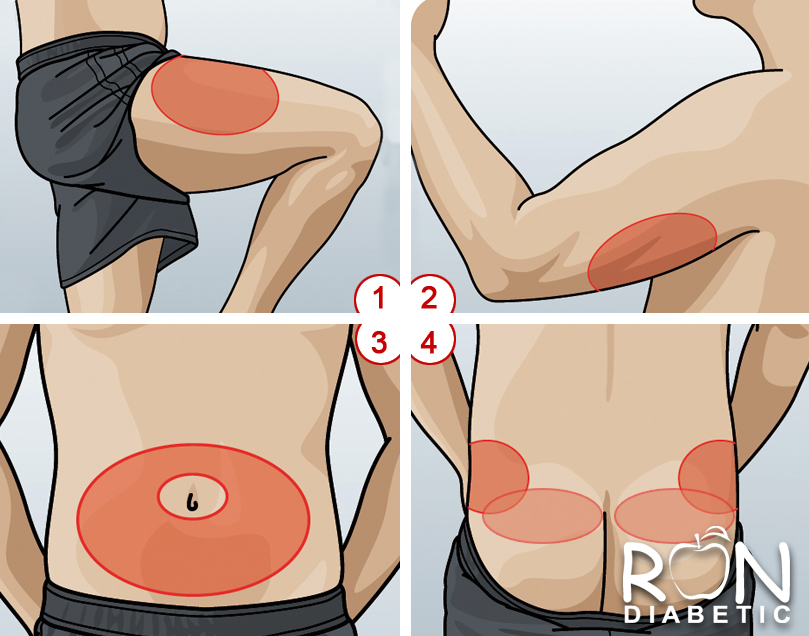 1
2
3
4
RON
DIABETIC